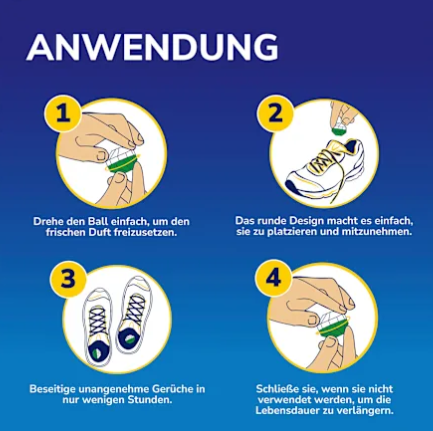 ANWENDUNG

1

Drehe den Ball einfach, um den frischen Duft freizusetzen.

2

Das runde Design macht es einfach, sie zu platzieren und mitzunehmen.

3

Beseitige unangenehme Gerüche in nur wenigen Stunden.

4

Schließe sie, wenn sie nicht verwendet werden, um die Lebensdauer zu verlängern.